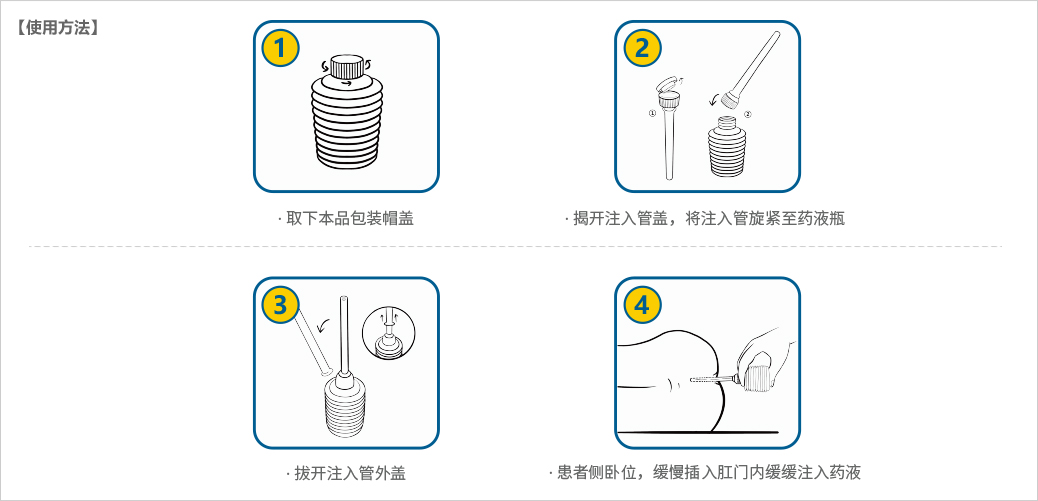 【使用方法】

1

· 取下本品包装帽盖

2

①

②

· 揭开注入管盖，将注入管旋紧至药液瓶

3

· 拔开注入管外盖

4

· 患者侧卧位，缓慢插入肛门内缓缓注入药液